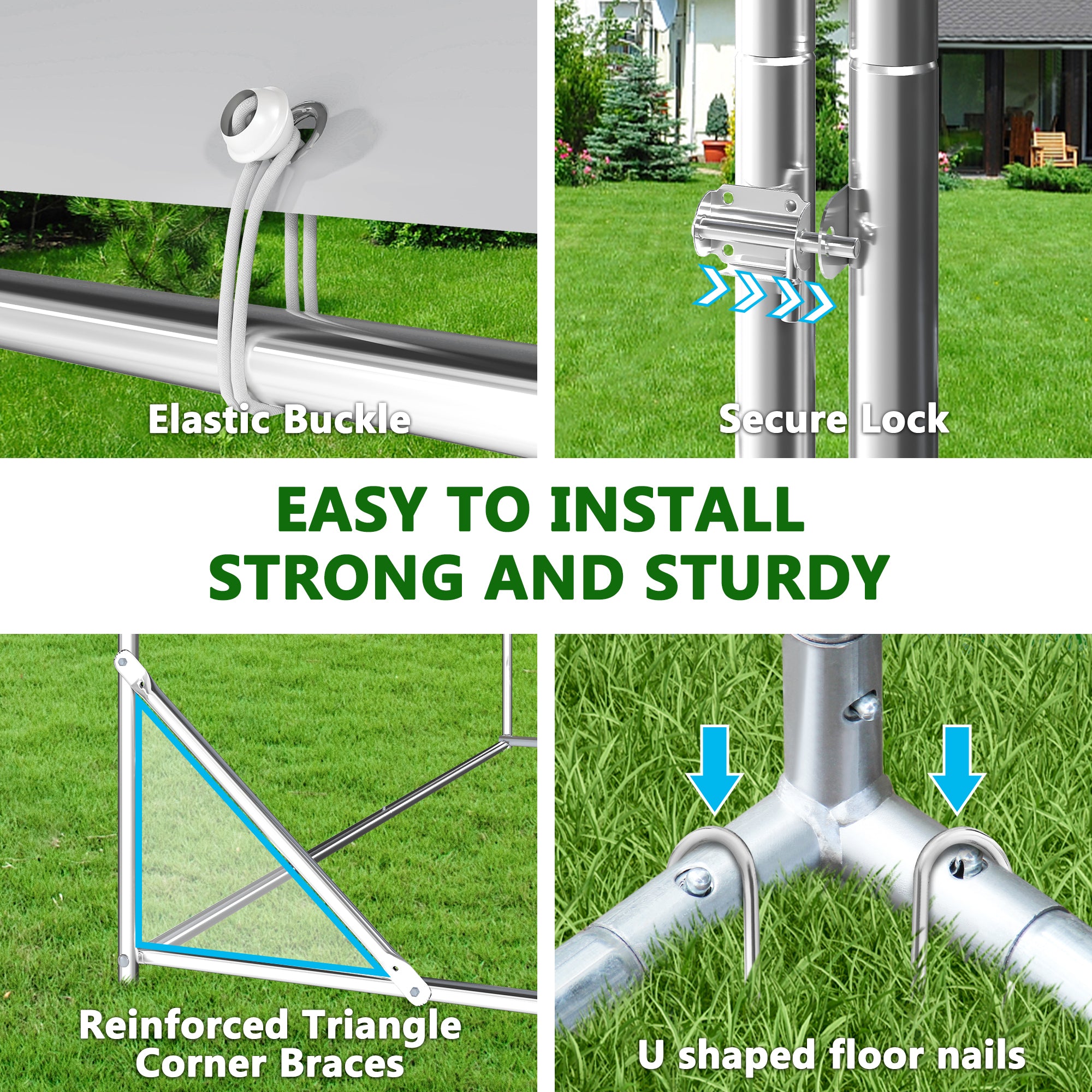 Elastic Buckle

Secure Lock

EASY TO INSTALL
STRONG AND STURDY

Reinforced Triangle Corner Braces

U shaped floor nails