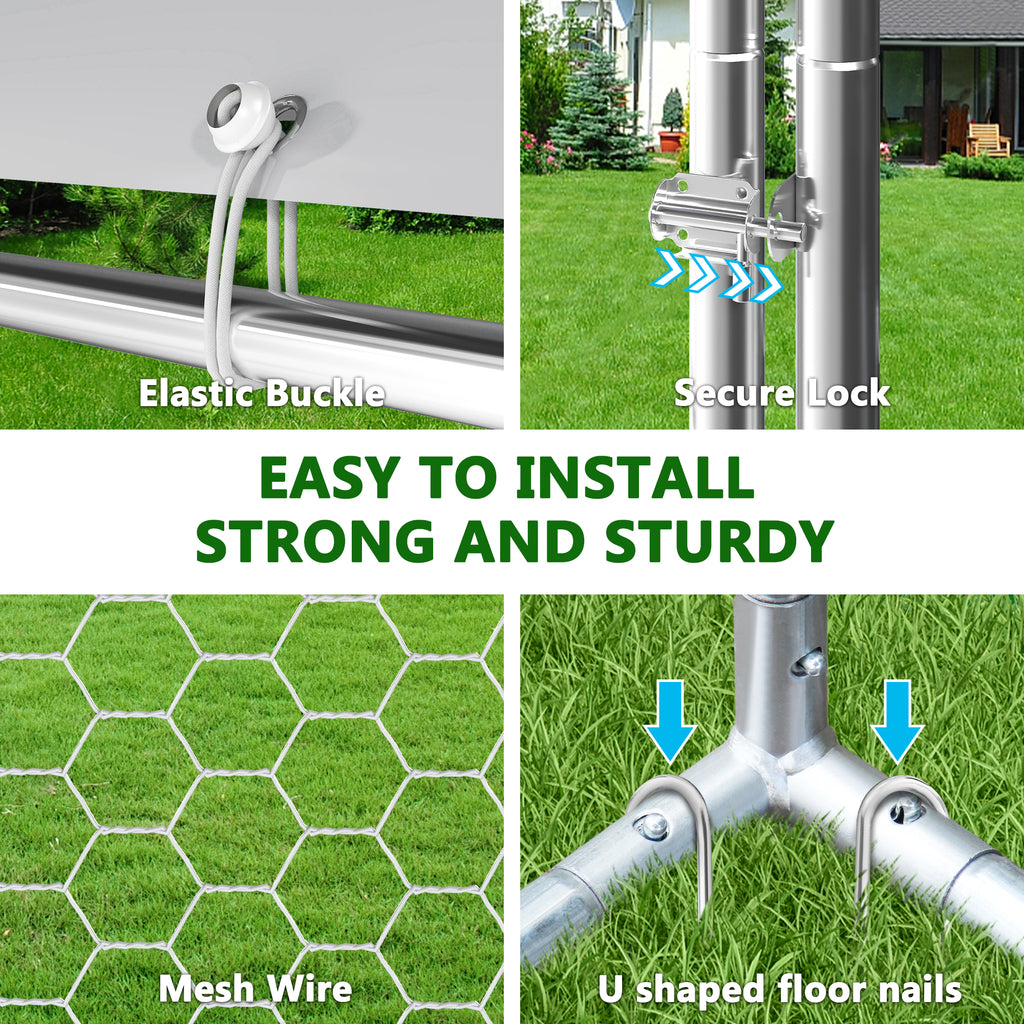 Elastic Buckle

Secure Lock

EASY TO INSTALL
STRONG AND STURDY

Mesh Wire

U shaped floor nails